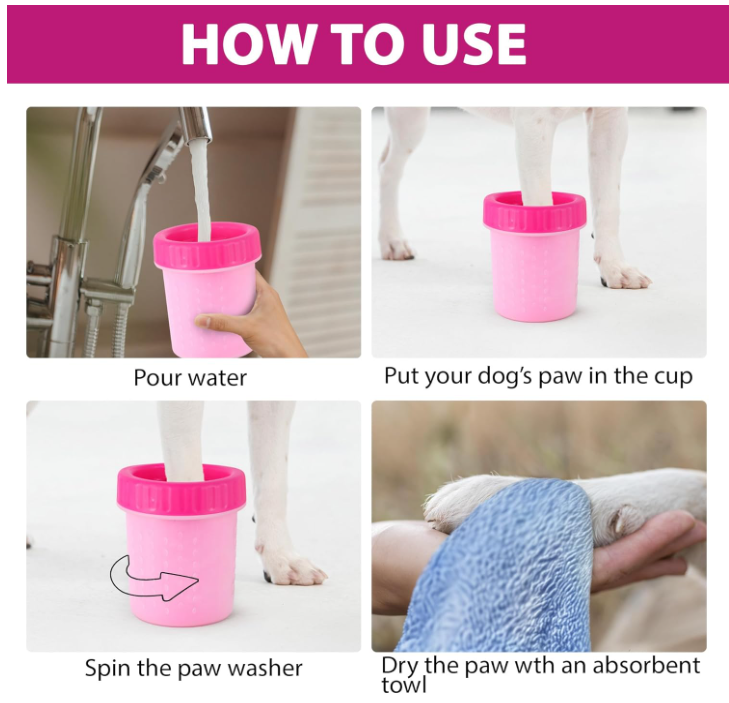 HOW TO USE

Pour water

Put your dog's paw in the cup

Spin the paw washer

Dry the paw wth an absorbent towl