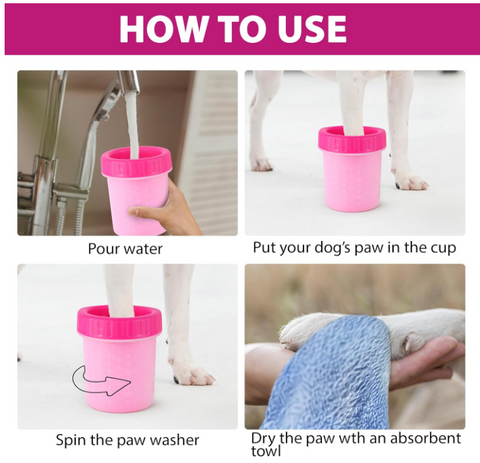 HOW TO USE

Pour water

Put your dog's paw in the cup

Spin the paw washer

Dry the paw wth an absorbent towl